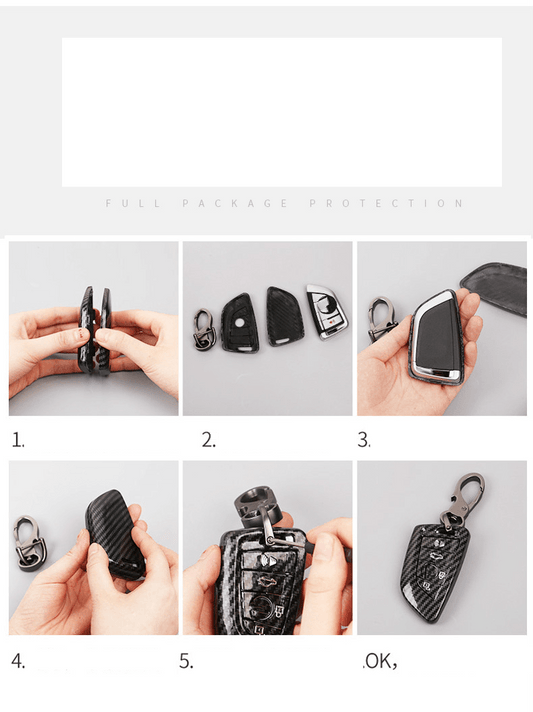 FULL PACKAGE PROTECTION

1.

2.

3.

4.

5.

.OK,